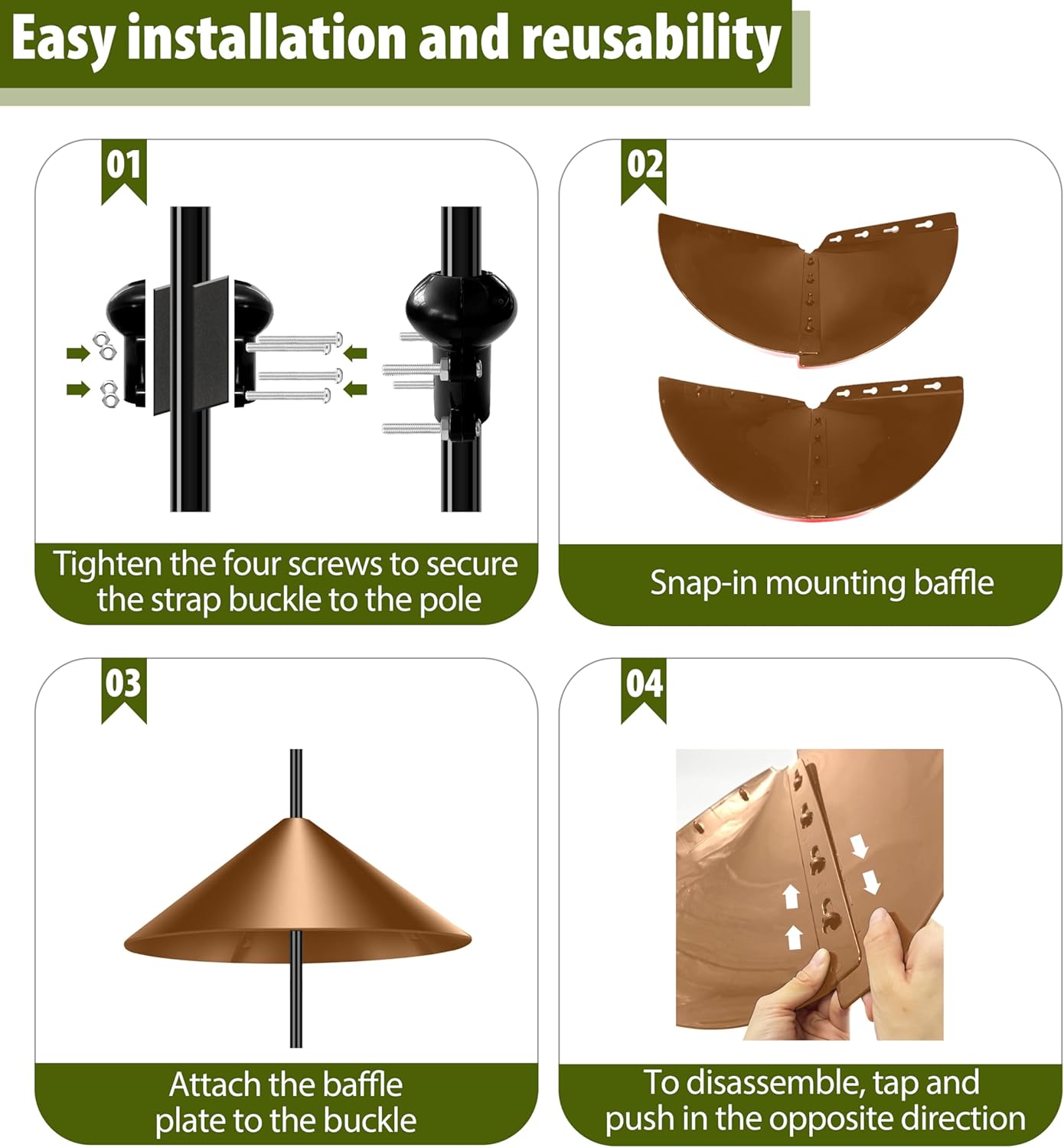 Easy installation and reusability

01

Tighten the four screws to secure the strap buckle to the pole

02

Snap-in mounting baffle

03

Attach the baffle plate to the buckle

04

To disassemble, tap and push in the opposite direction