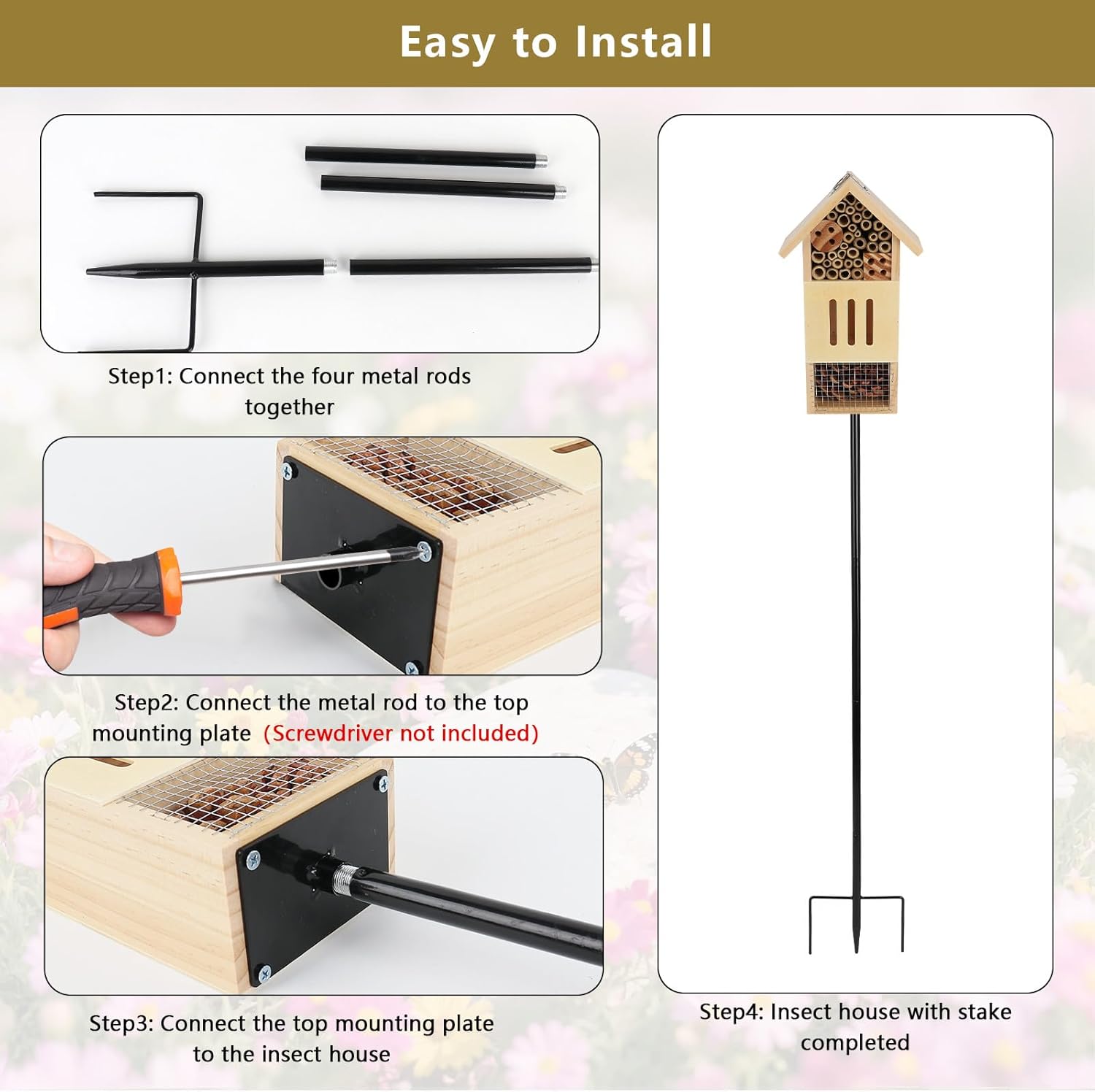 Easy to Install

Step1: Connect the four metal rods together

Step2: Connect the metal rod to the top mounting plate (Screwdriver not included)

Step3: Connect the top mounting plate to the insect house

Step4: Insect house with stake completed